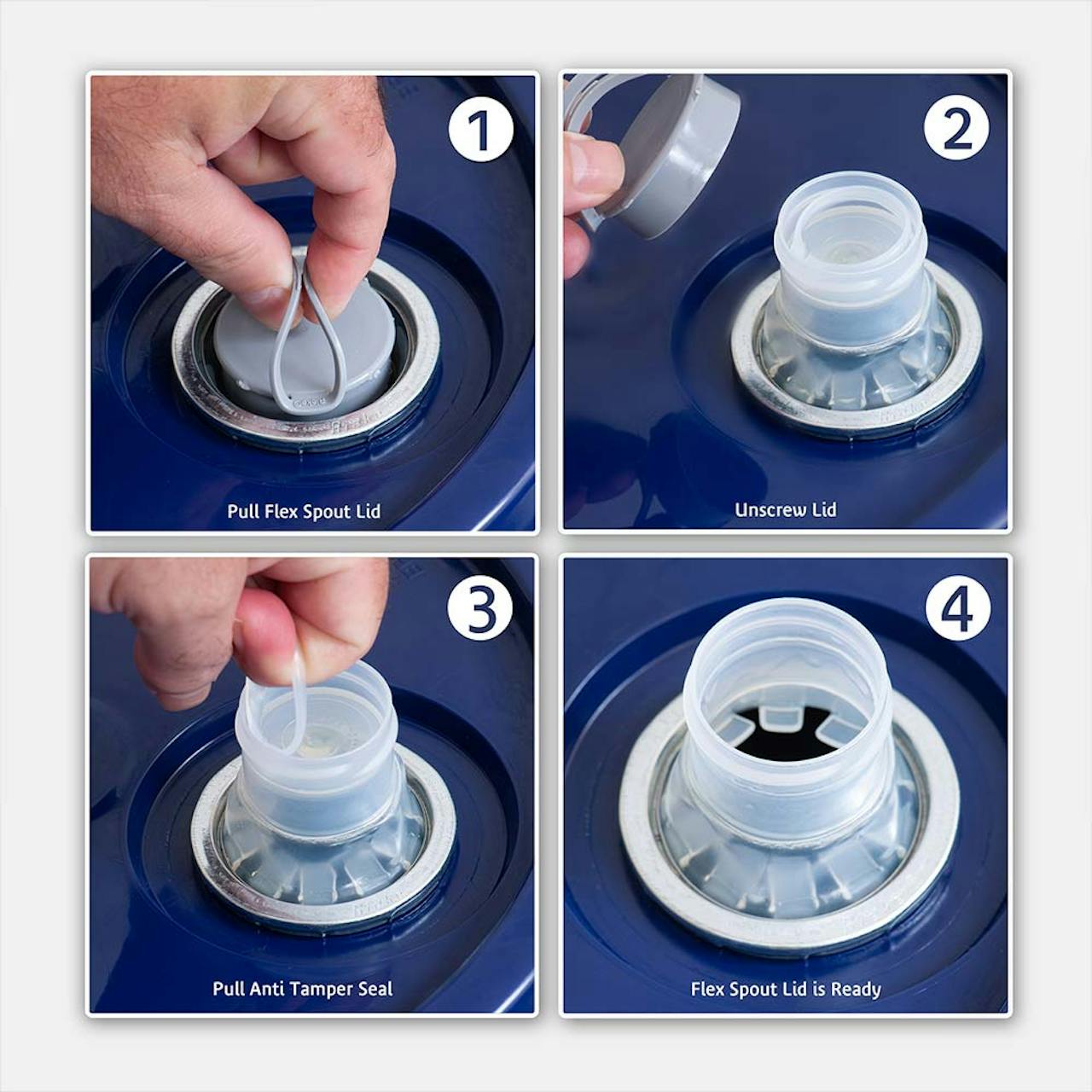 1
Pull Flex Spout Lid

2
Unscrew Lid

3
Pull Anti Tamper Seal

4
Flex Spout Lid is Ready