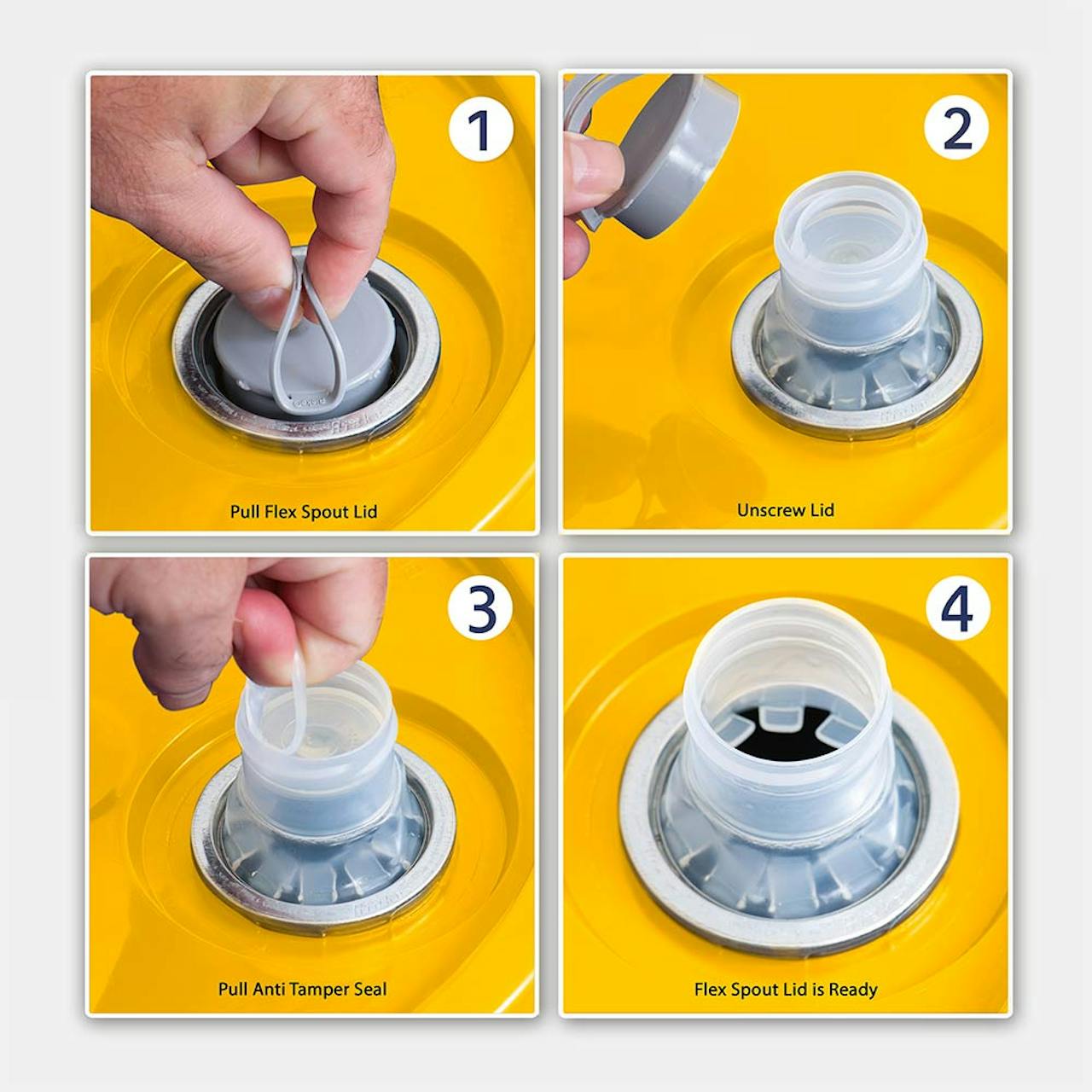 1

Pull Flex Spout Lid

2

Unscrew Lid

3

Pull Anti Tamper Seal

4

Flex Spout Lid is Ready