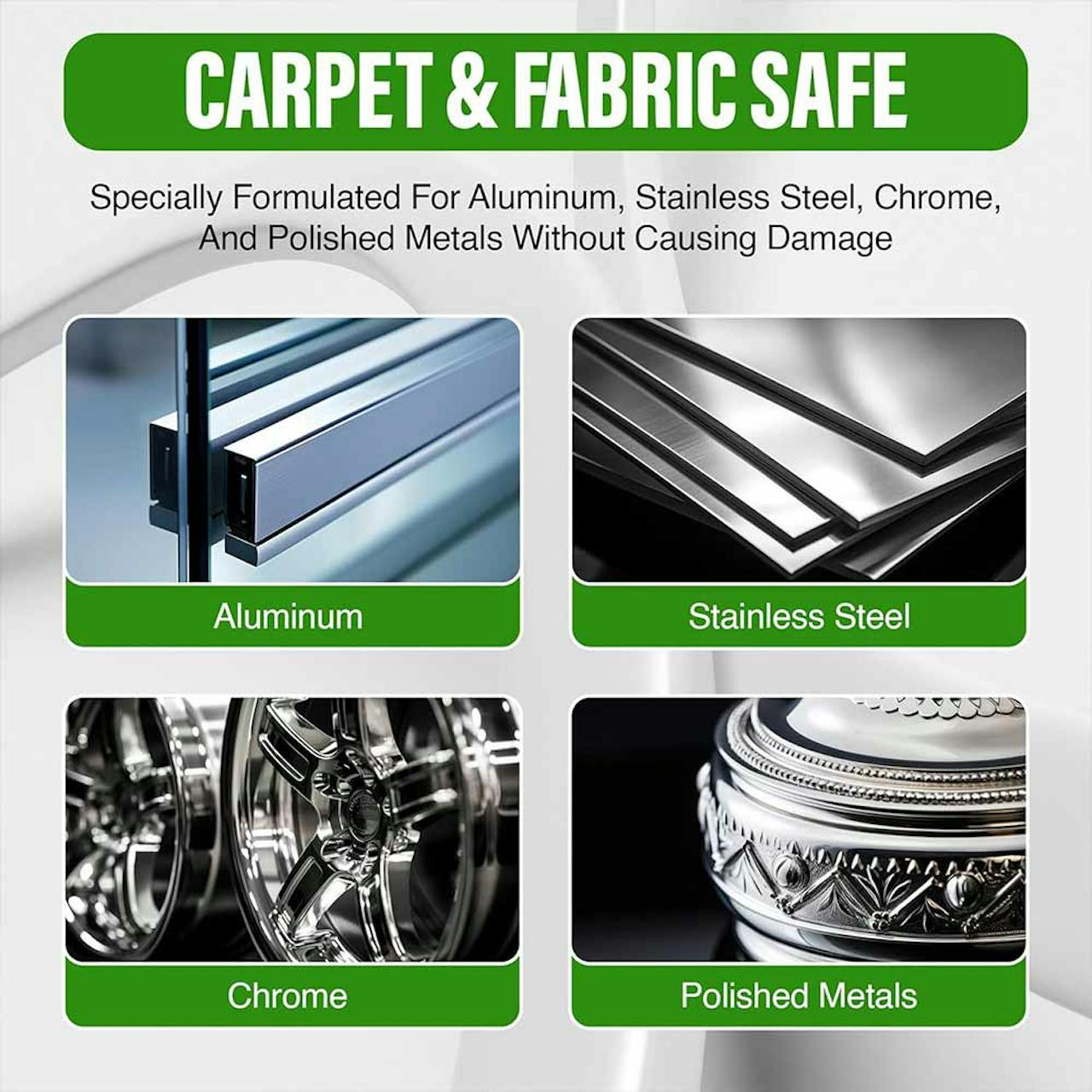 CARPET & FABRIC SAFE

Specially Formulated For Aluminum, Stainless Steel, Chrome, And Polished Metals Without Causing Damage

Aluminum

Stainless Steel

Chrome

Polished Metals