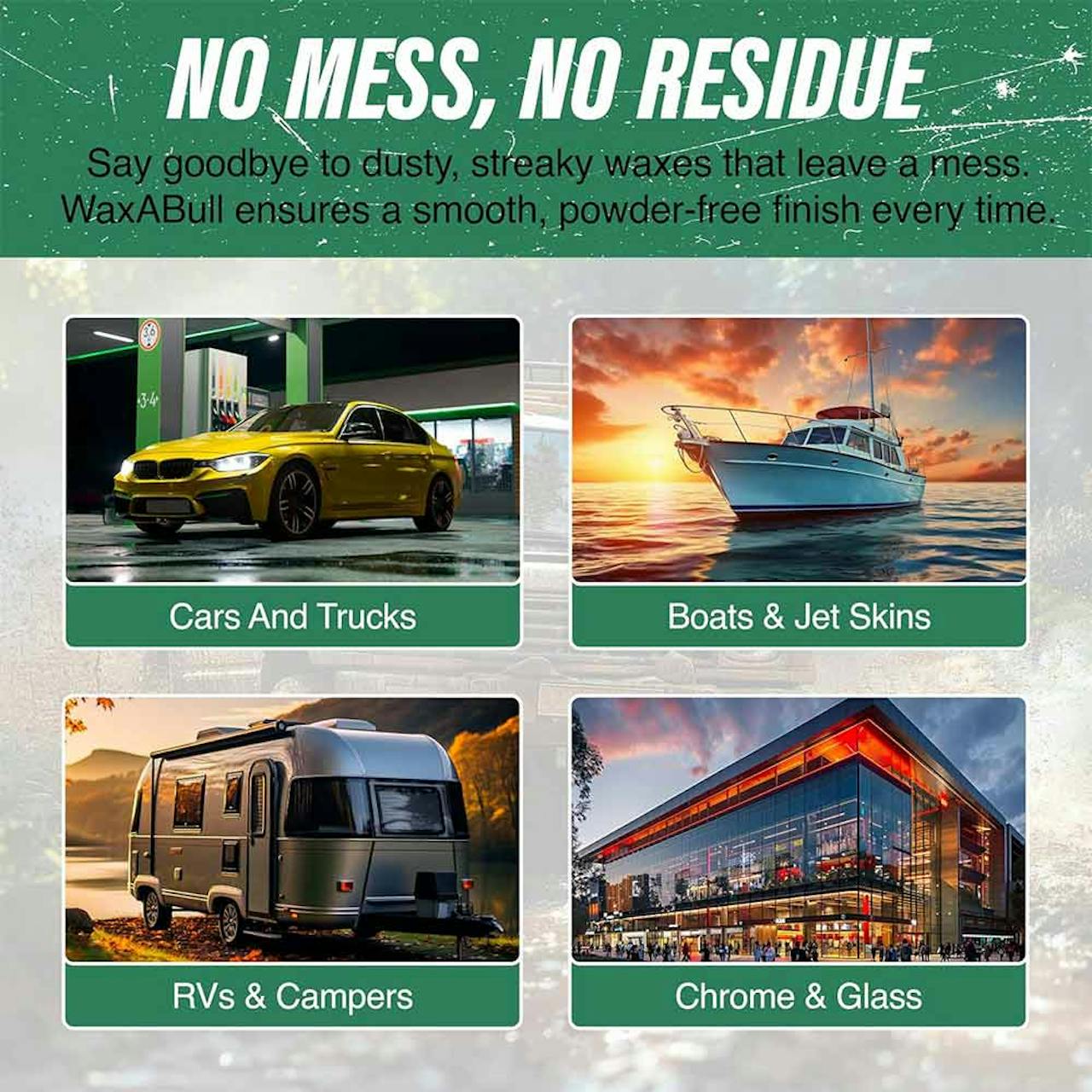 NO MESS, NO RESIDUE

Say goodbye to dusty, streaky waxes that leave a mess. WaxABull ensures a smooth, powder-free finish every time.

3·4

Cars And Trucks

Boats & Jet Skins

RVs & Campers

Chrome & Glass