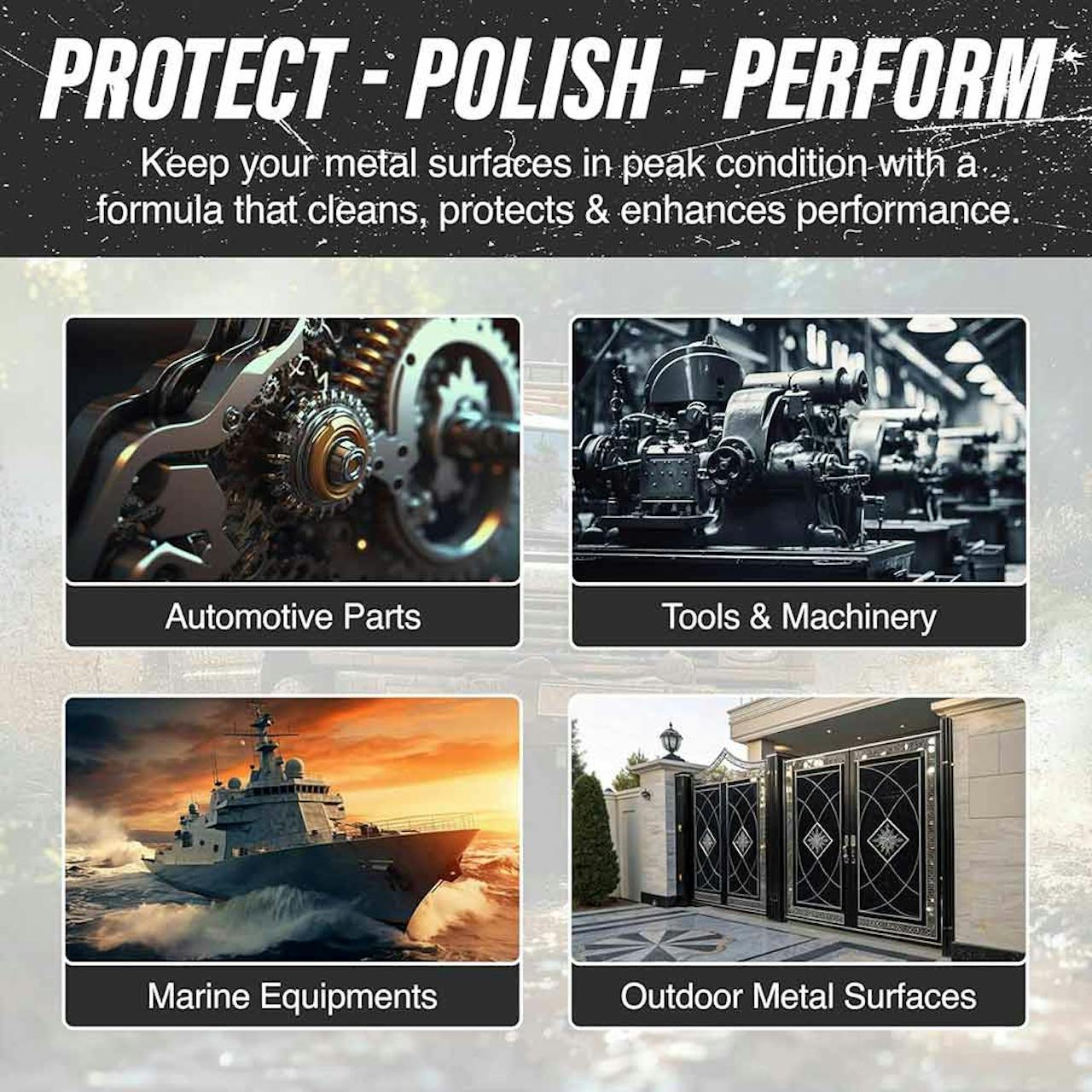 PROTECT - POLISH - PERFORM

Keep your metal surfaces in peak condition with a formula that cleans, protects & enhances performance.

Automotive Parts

Tools & Machinery

Marine Equipments

Outdoor Metal Surfaces