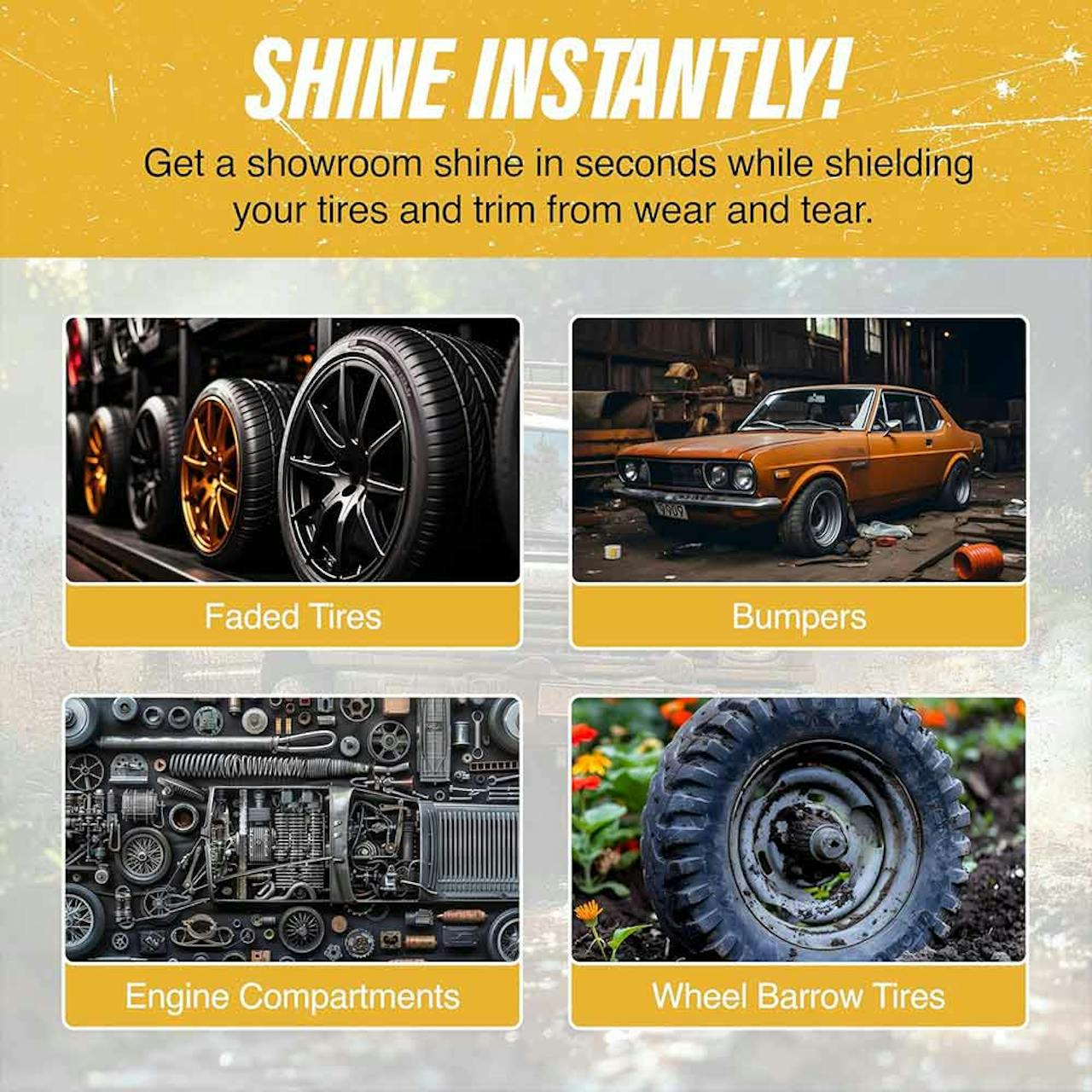 SHINE INSTANTLY!

Get a showroom shine in seconds while shielding your tires and trim from wear and tear.

Faded Tires

Bumpers

Engine Compartments

Wheel Barrow Tires