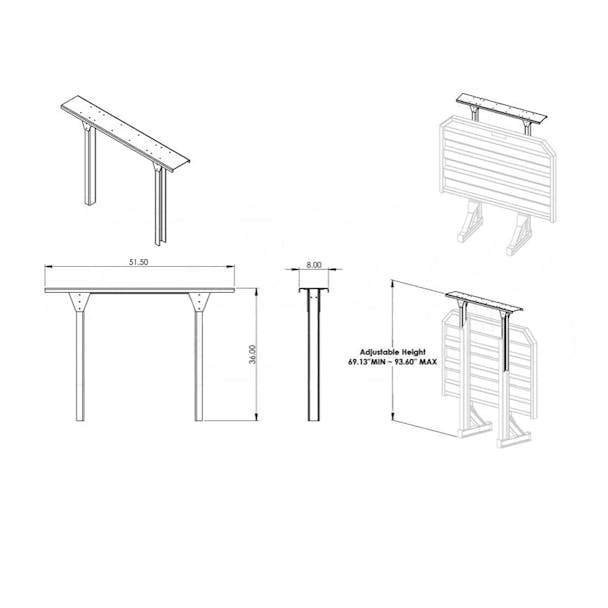 51.50

8.00

36.00

Adjustable Height
69.13"MIN ~ 93.60" MAX