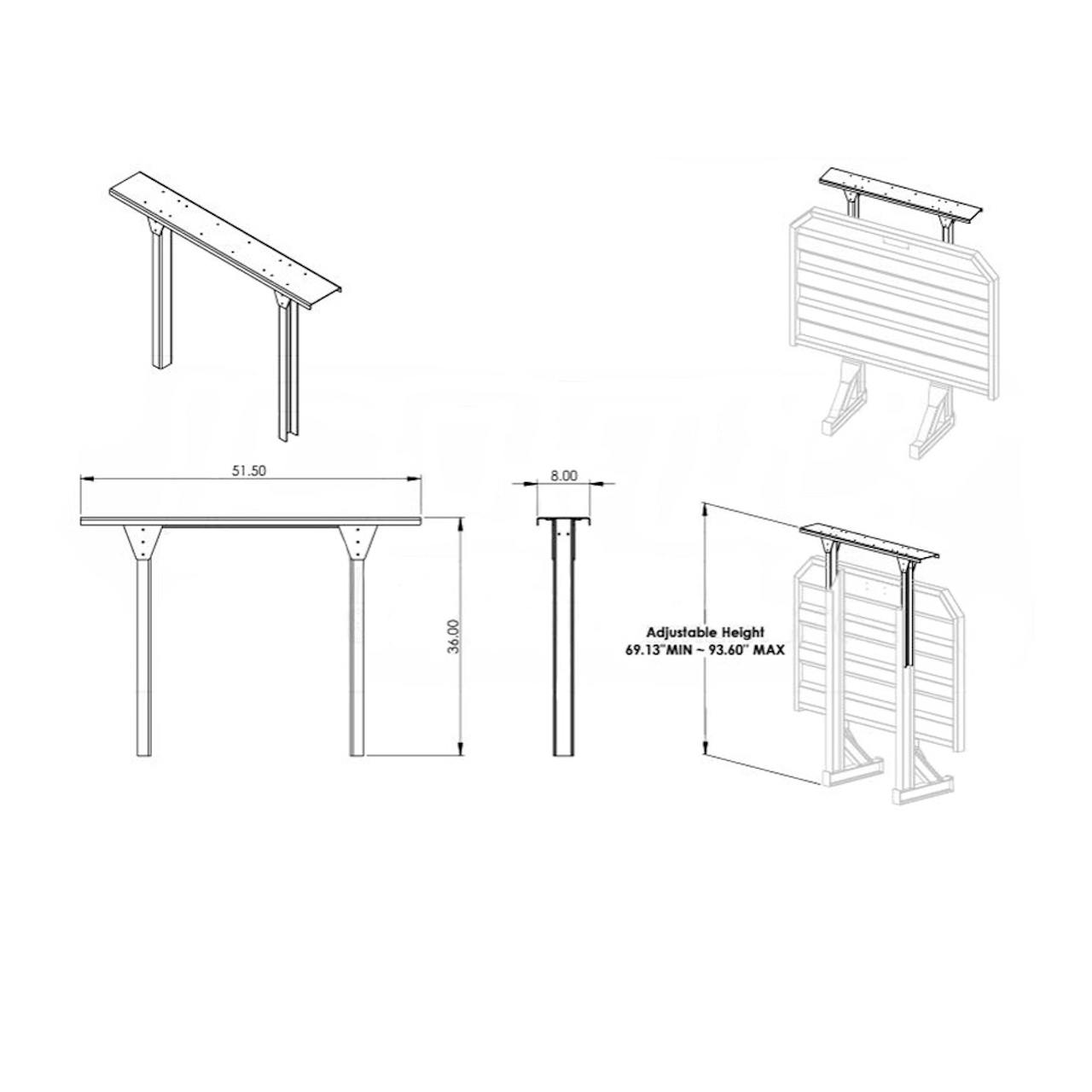 51.50

8.00

36.00

Adjustable Height
69.13"MIN ~ 93.60" MAX