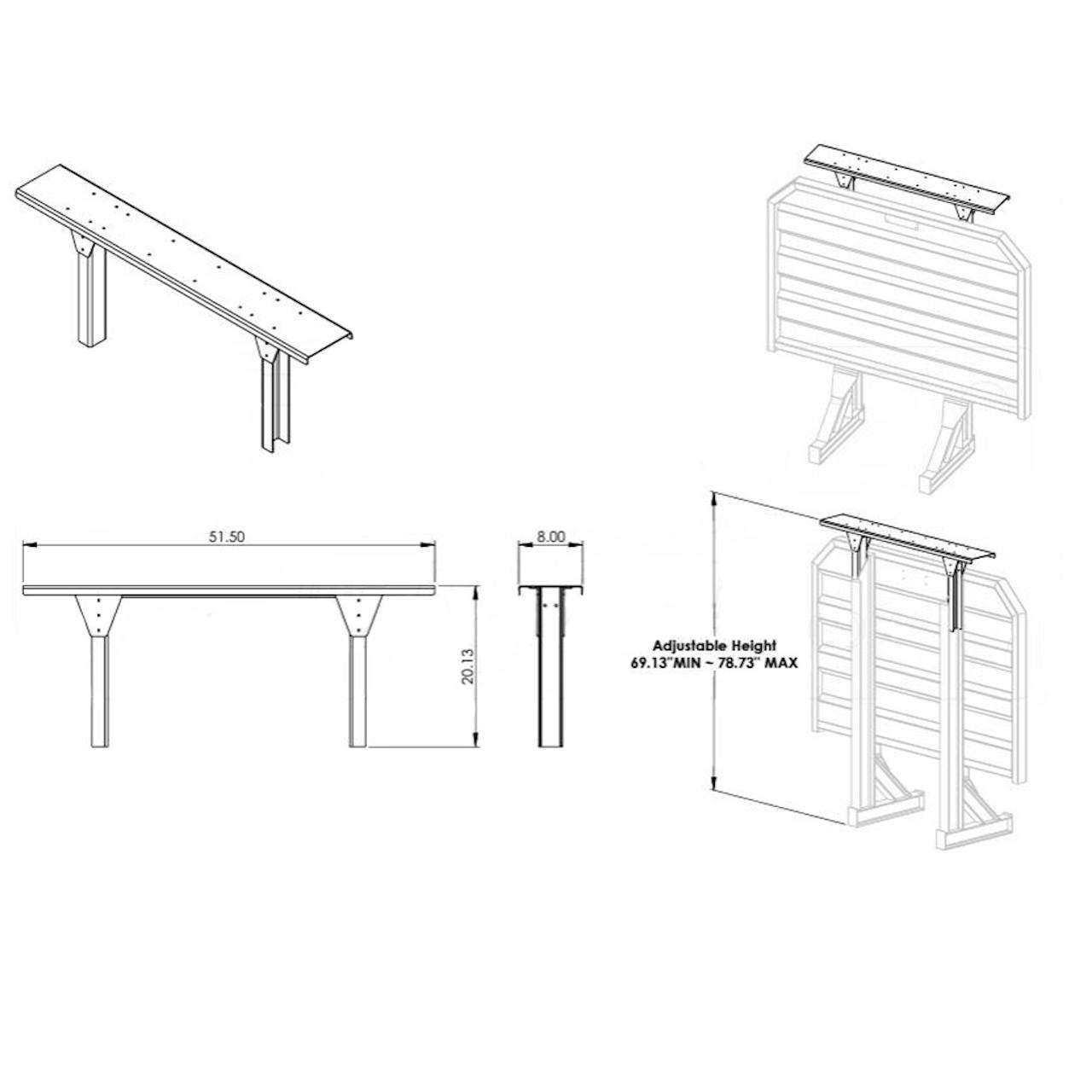 51.50

8.00

20.13

Adjustable Height
69.13"MIN ~ 78.73" MAX