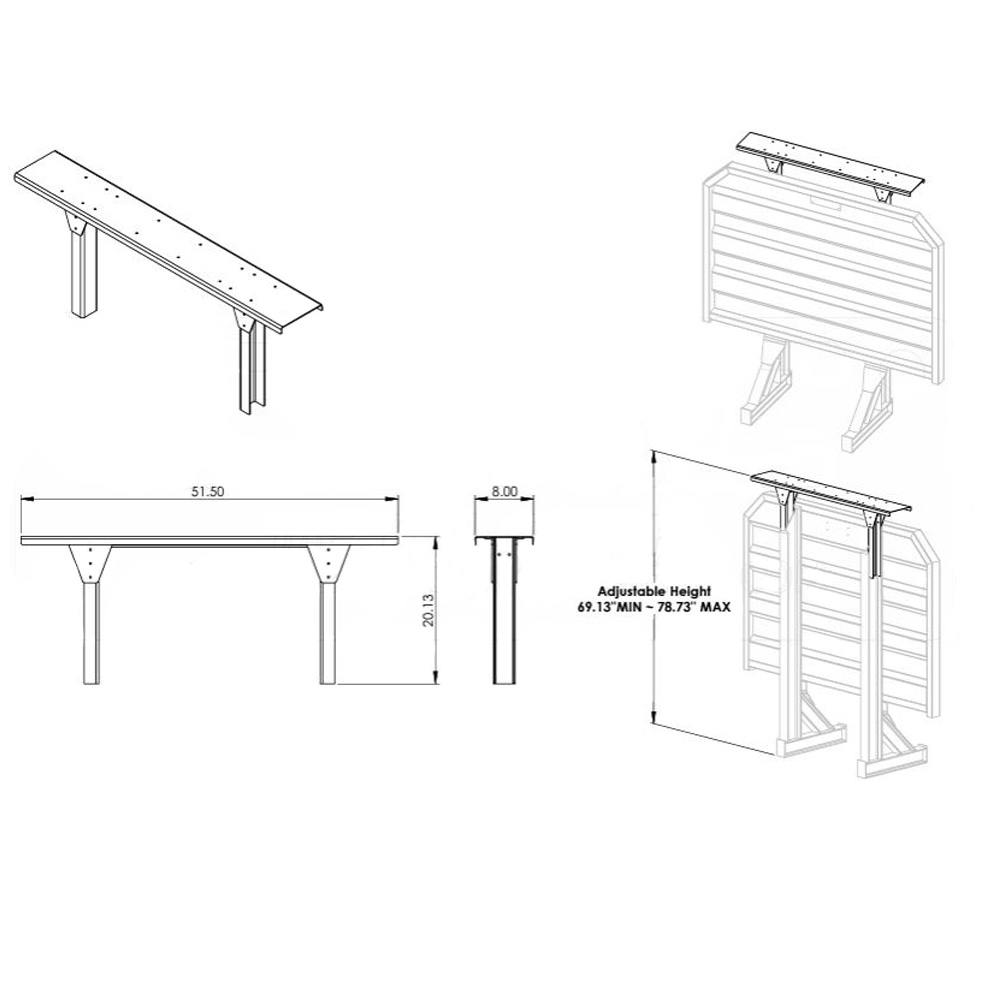 51.50

8.00

20.13

Adjustable Height
69.13"MIN ~ 78.73" MAX