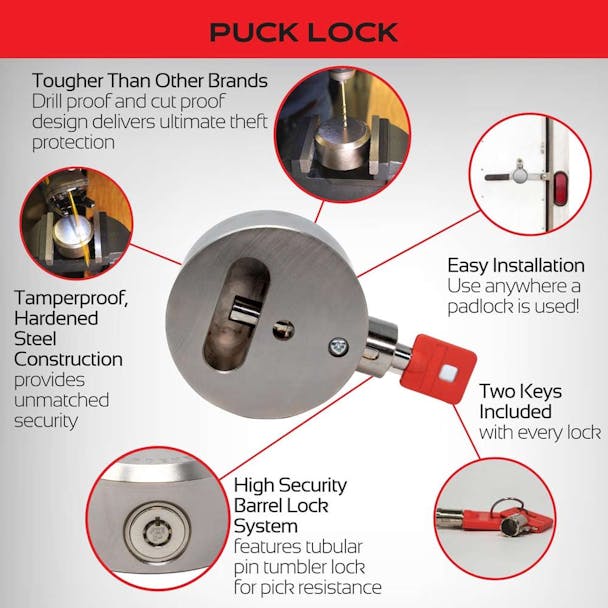 PUCK LOCK

Tougher Than Other Brands
Drill proof and cut proof design delivers ultimate theft protection

Tamperproof, Hardened Steel Construction
provides unmatched security

Easy Installation
Use anywhere a padlock is used!

Two Keys Included
with every lock

High Security Barrel Lock System
features tubular pin tumbler lock for pick resistance