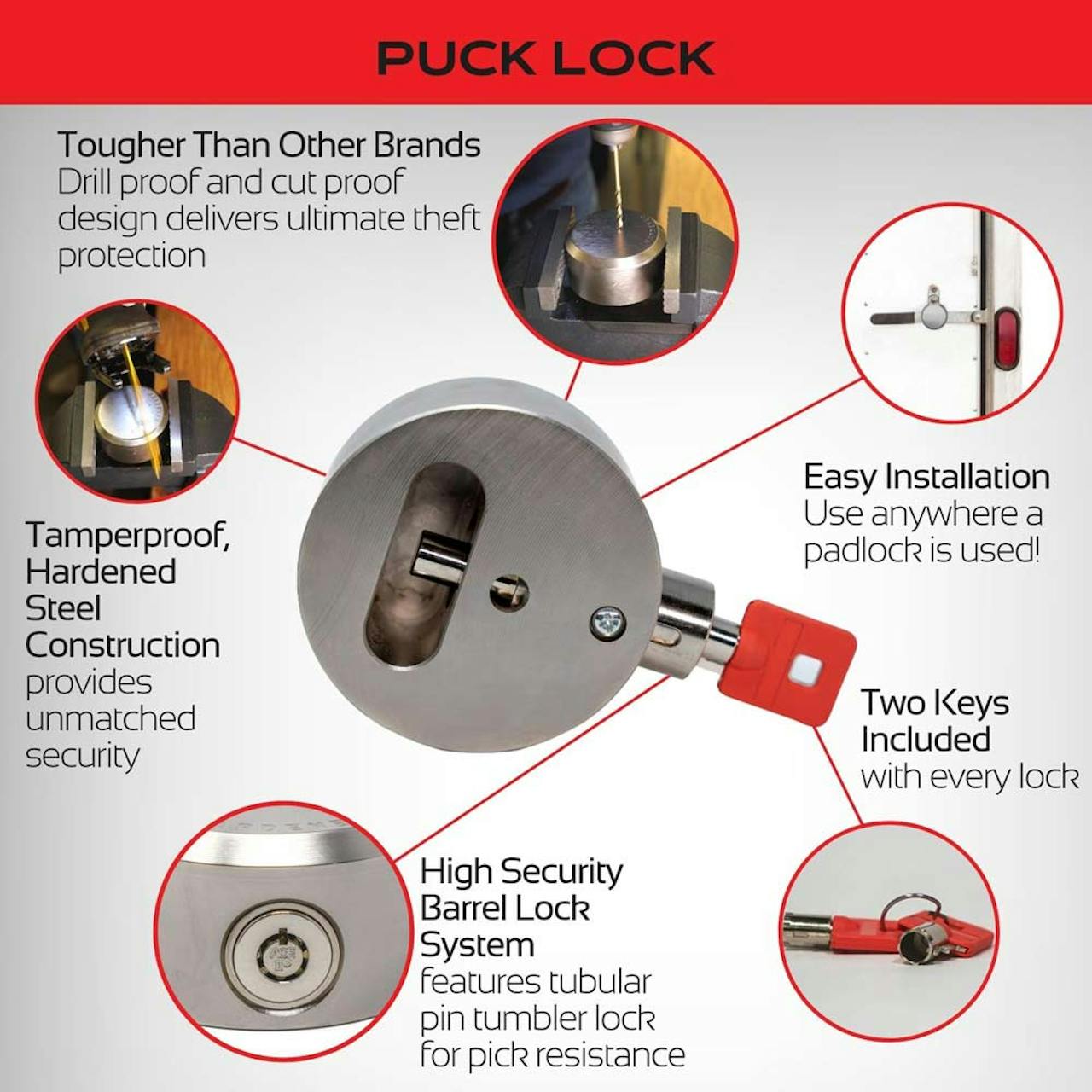 PUCK LOCK

Tougher Than Other Brands
Drill proof and cut proof design delivers ultimate theft protection

Tamperproof, Hardened Steel Construction
provides unmatched security

Easy Installation
Use anywhere a padlock is used!

Two Keys Included
with every lock

High Security Barrel Lock System
features tubular pin tumbler lock for pick resistance