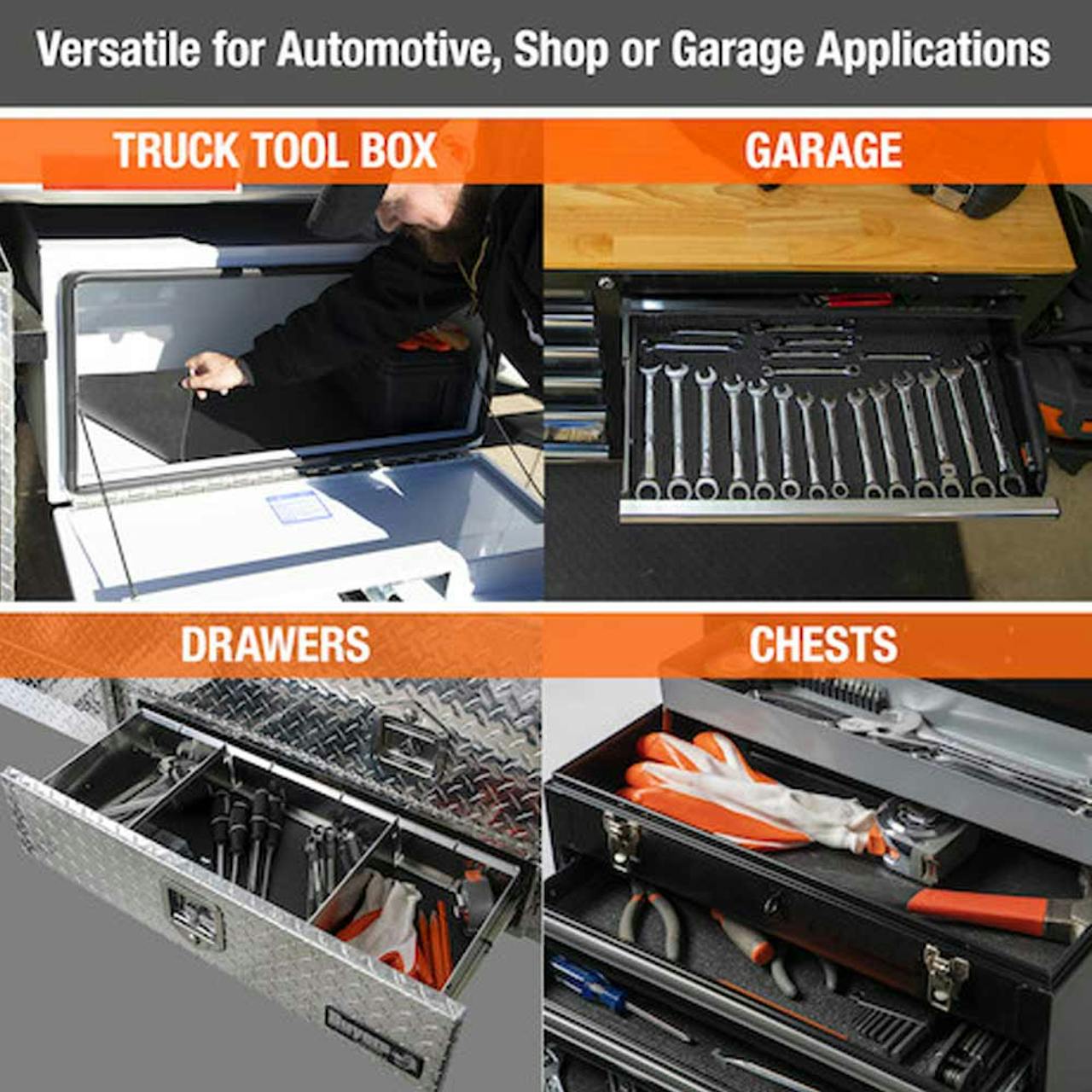 Versatile for Automotive, Shop or Garage Applications

TRUCK TOOL BOX

GARAGE

DRAWERS

CHESTS