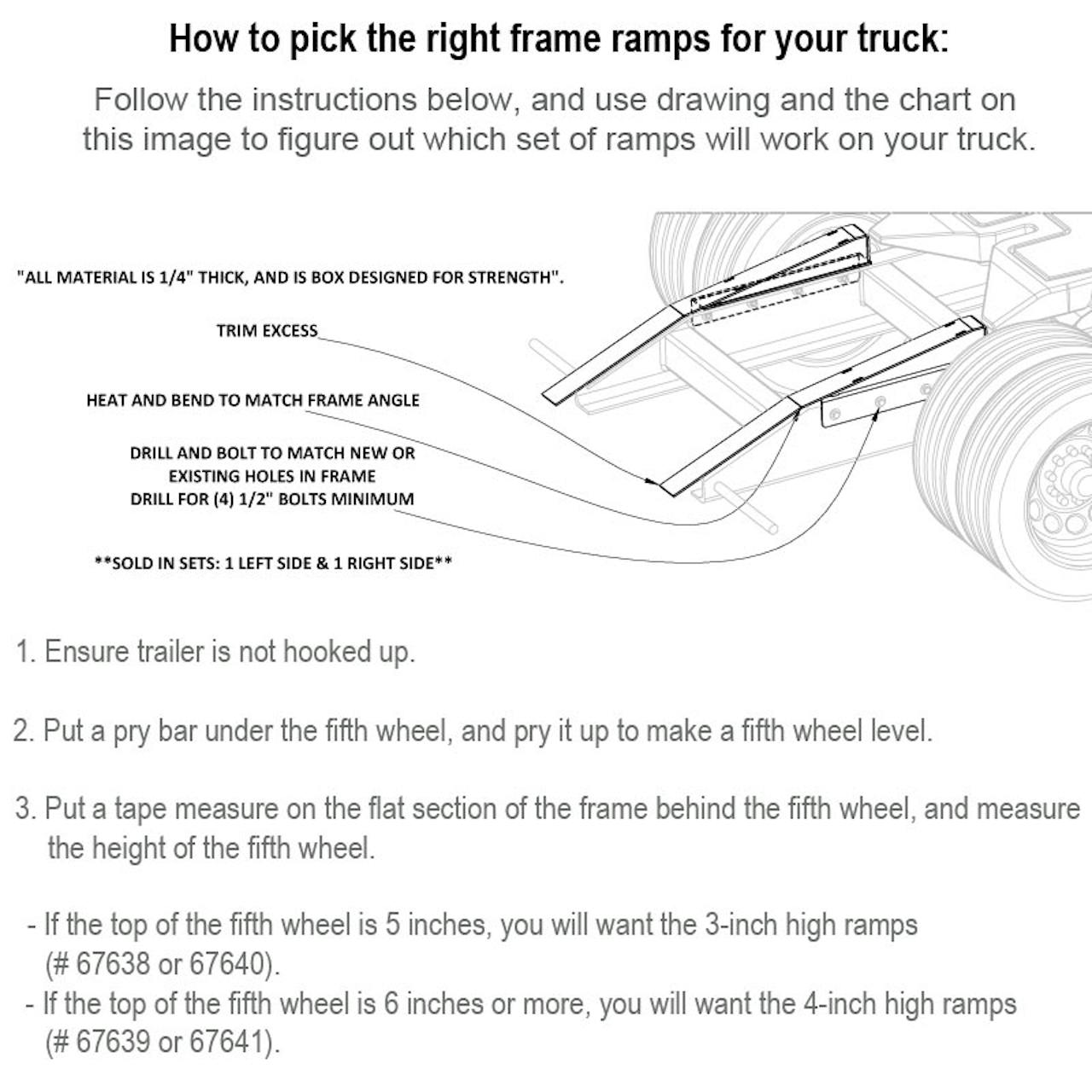 How to pick the right frame ramps for your truck:

Follow the instructions below, and use drawing and the chart on this image to figure out which set of ramps will work on your truck.

"ALL MATERIAL IS 1/4" THICK, AND IS BOX DESIGNED FOR STRENGTH".

TRIM EXCESS

HEAT AND BEND TO MATCH FRAME ANGLE

DRILL AND BOLT TO MATCH NEW OR EXISTING HOLES IN FRAME
DRILL FOR (4) 1/2" BOLTS MINIMUM

**SOLD IN SETS: 1 LEFT SIDE & 1 RIGHT SIDE**

1. Ensure trailer is not hooked up.

2. Put a pry bar under the fifth wheel, and pry it up to make a fifth wheel level.

3. Put a tape measure on the flat section of the frame behind the fifth wheel, and measure the height of the fifth wheel.

- If the top of the fifth wheel is 5 inches, you will want the 3-inch high ramps (# 67638 or 67640).
- If the top of the fifth wheel is 6 inches or more, you will want the 4-inch high ramps (# 67639 or 67641).