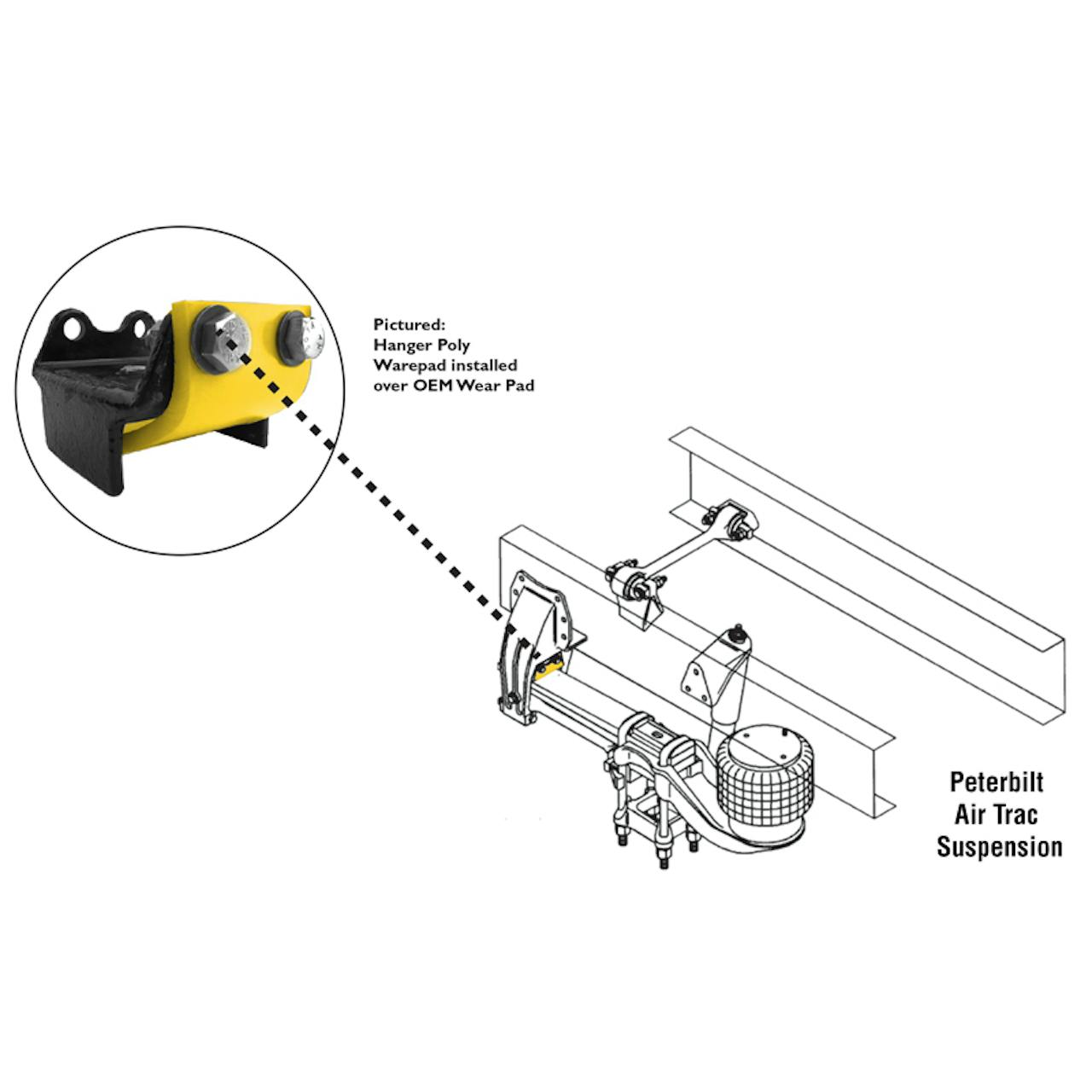 Pictured:
Hanger Poly
Warepad installed
over OEM Wear Pad

Peterbilt
Air Trac
Suspension